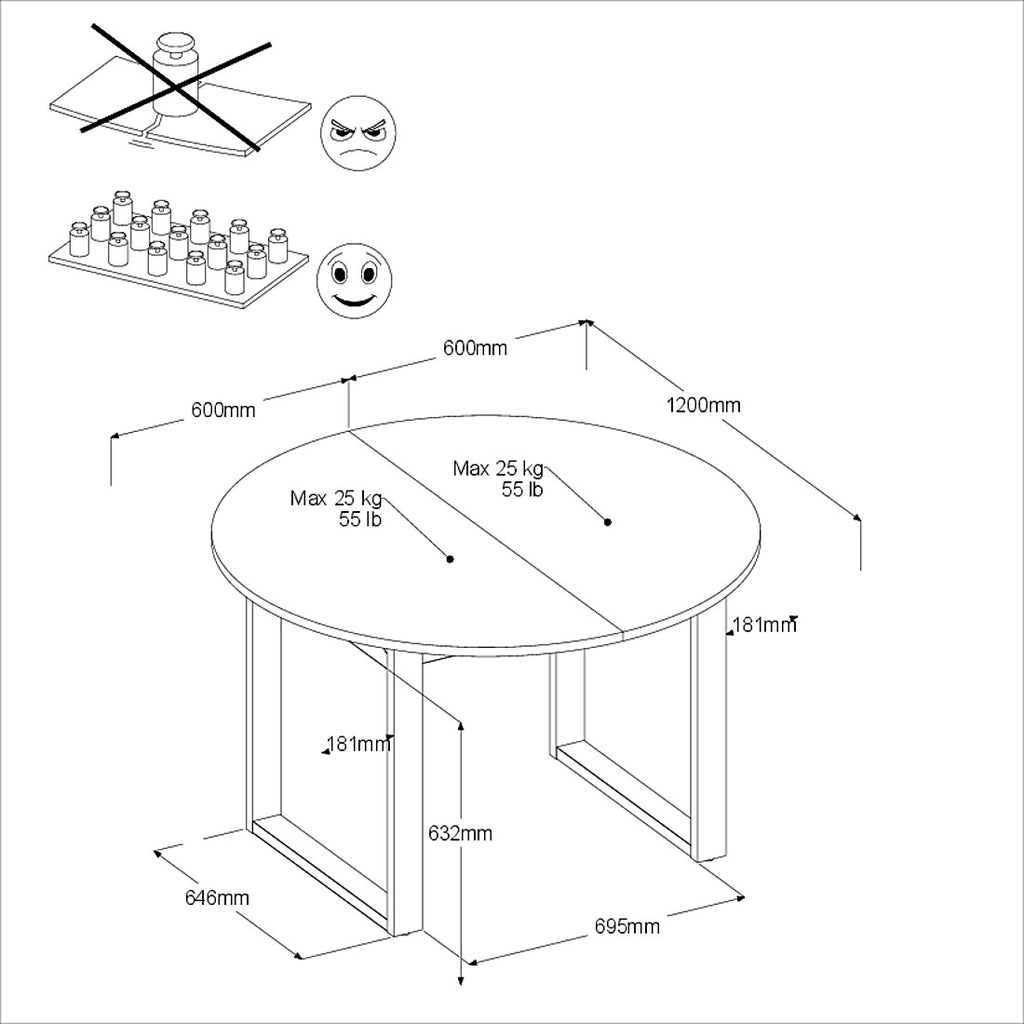 600mm

600mm

1200mm

Max 25 kg
55 lb

Max 25 kg
55 lb

181mm

181mm

632mm

646mm

695mm