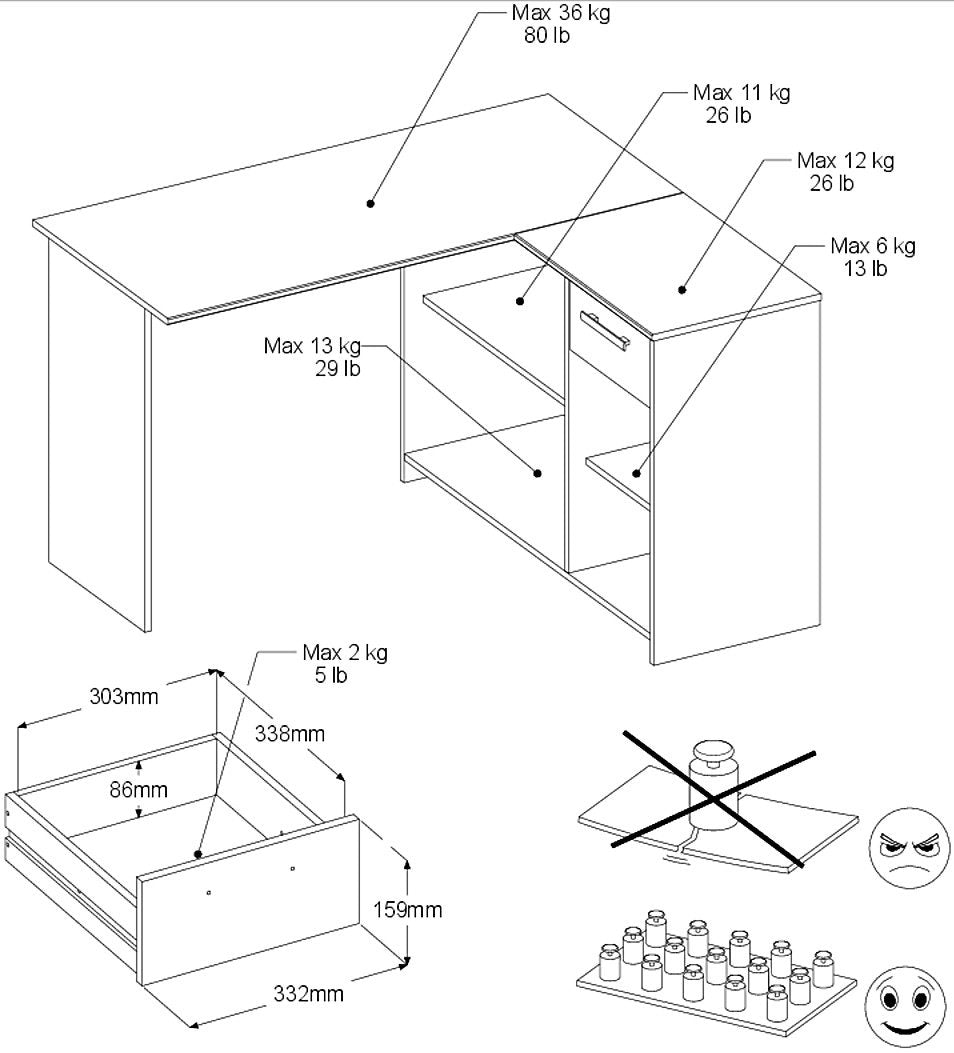 Max 36 kg
80 lb

Max 11 kg
26 lb

Max 12 kg
26 lb

Max 6 kg
13 lb

Max 13 kg
29 lb

Max 2 kg
5 lb

303mm

338mm

86mm

159mm

332mm